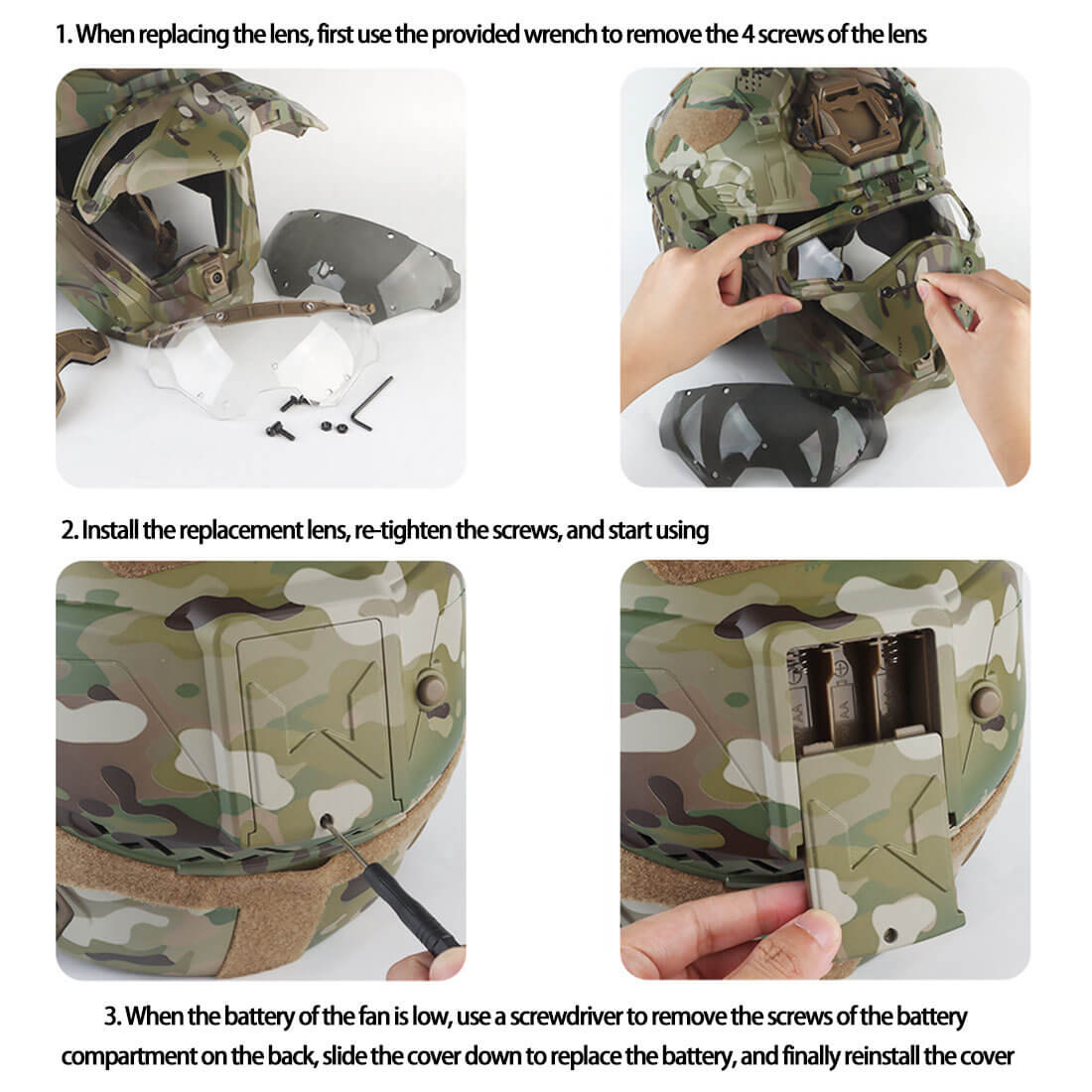 1. When replacing the lens, first use the provided wrench to remove the 4 screws of the lens

2. Install the replacement lens, re-tighten the screws, and start using

AA

AA

3. When the battery of the fan is low, use a screwdriver to remove the screws of the battery compartment on the back, slide the cover down to replace the battery, and finally reinstall the cover