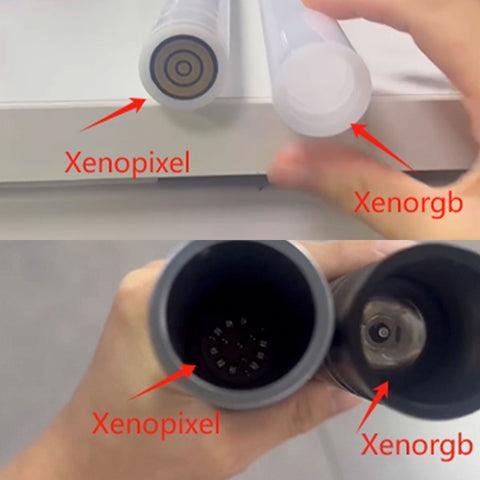 Xenopixel

Xenorgb

Xenopixel

Xenorgb